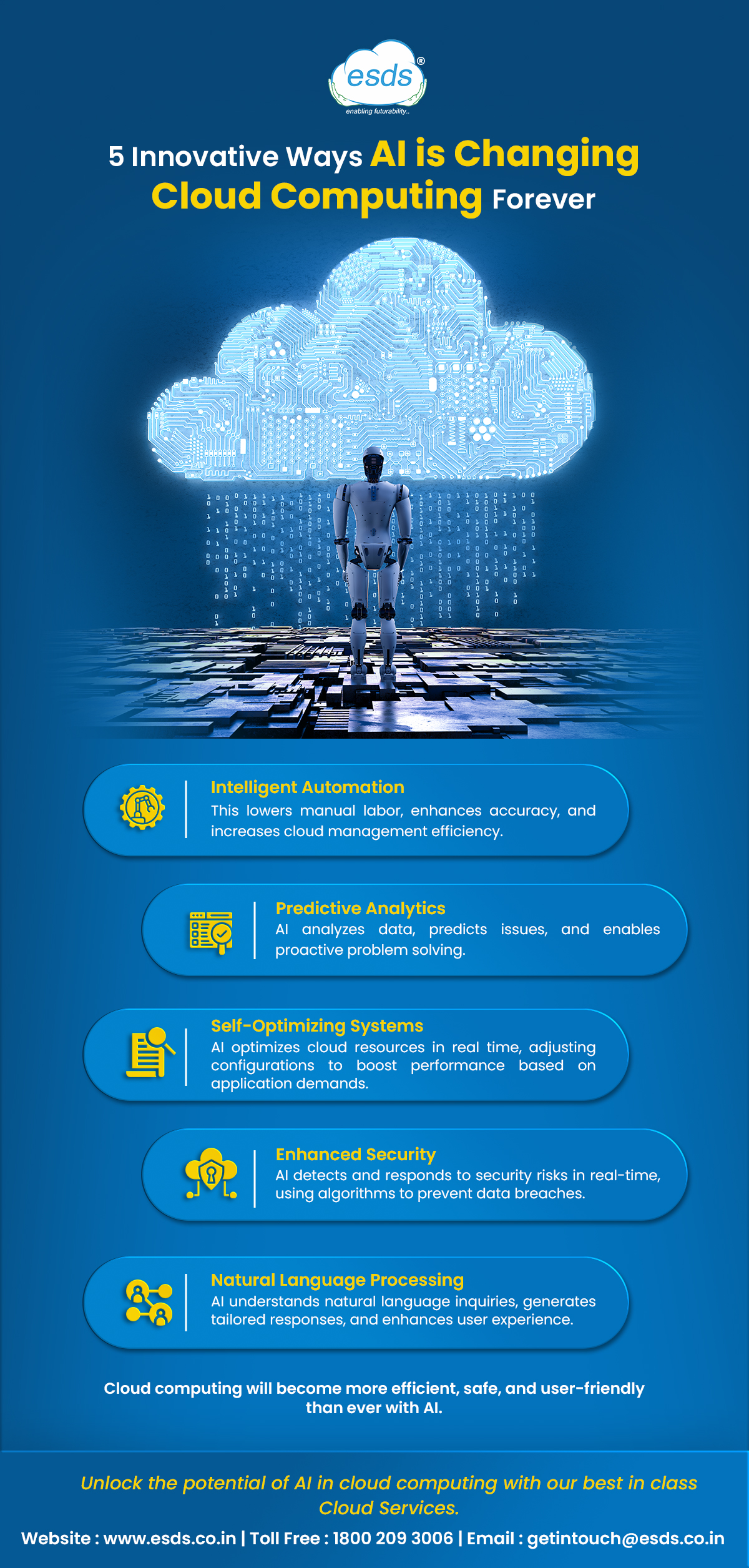 esds®
enabling futurability..

5 Innovative Ways AI is Changing Cloud Computing Forever

Intelligent Automation
This lowers manual labor, enhances accuracy, and increases cloud management efficiency.

Predictive Analytics
AI analyzes data, predicts issues, and enables proactive problem solving.

Self-Optimizing Systems
AI optimizes cloud resources in real time, adjusting configurations to boost performance based on application demands.

Enhanced Security
AI detects and responds to security risks in real-time, using algorithms to prevent data breaches.

Natural Language Processing
AI understands natural language inquiries, generates tailored responses, and enhances user experience.

Cloud computing will become more efficient, safe, and user-friendly than ever with AI.

Unlock the potential of AI in cloud computing with our best in class Cloud Services.

Website : www.esds.co.in | Toll Free : 1800 209 3006 | Email : getintouch@esds.co.in